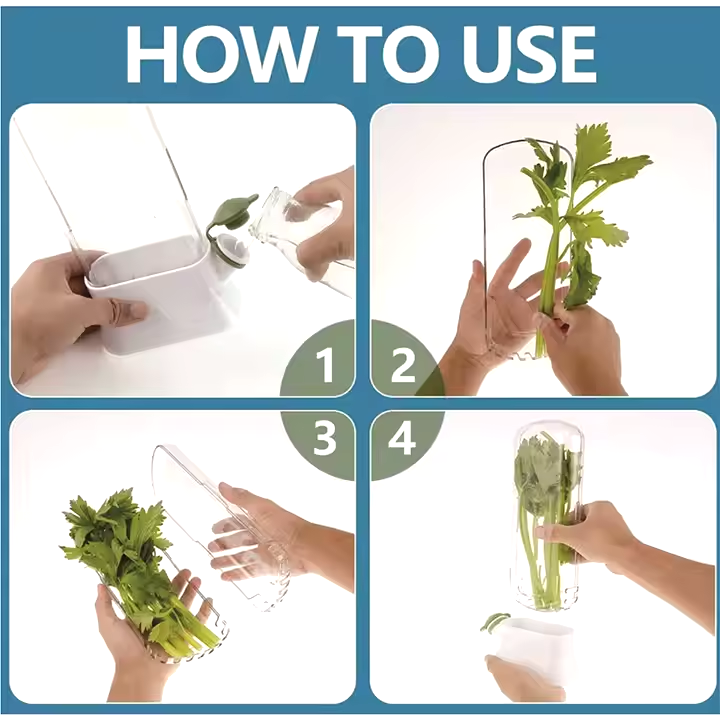 HOW TO USE

1

2

3

4