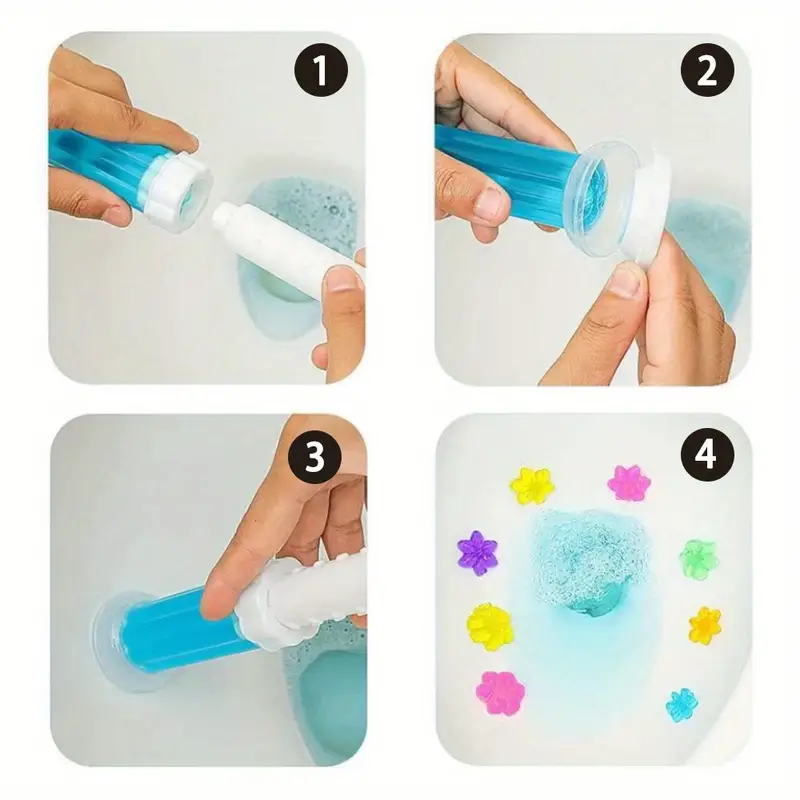 1

2

3

4